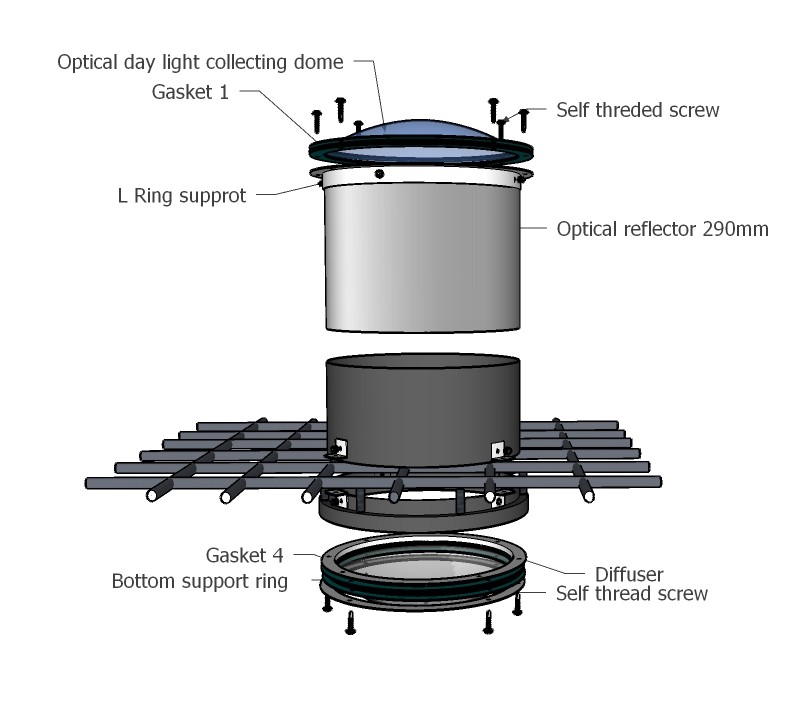 Optical day light collecting dome
Gasket 1
Self threded screw
L Ring supprot
Optical reflector 290mm
Gasket 4
Bottom support ring
Diffuser
Self thread screw